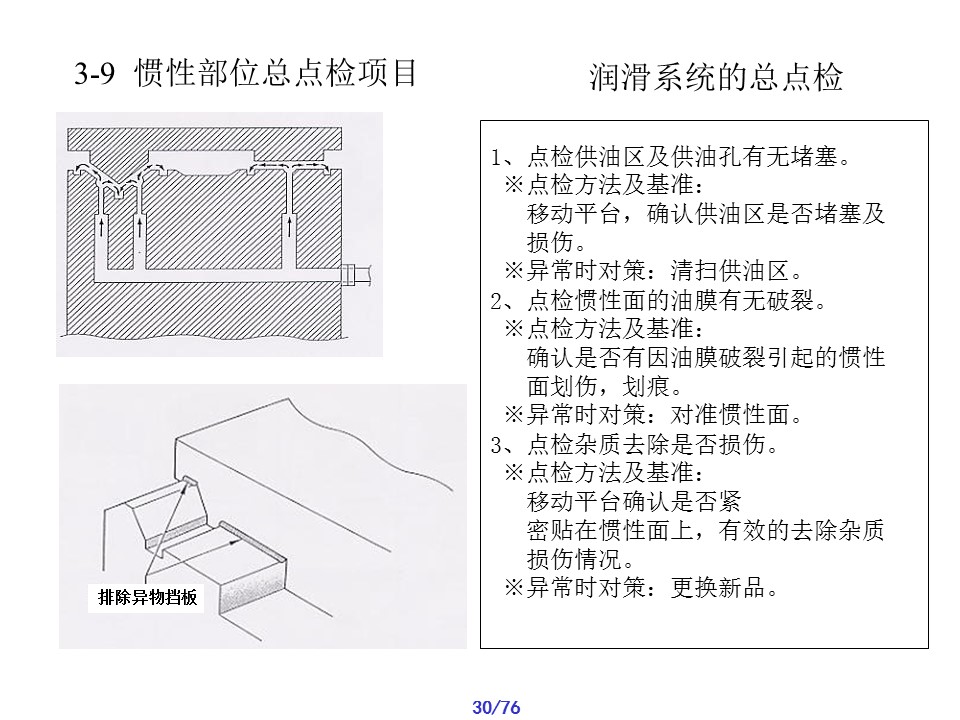 3-9 惯性部位总点检项目

润滑系统的总点检

排除异物挡板

1、点检供油区及供油孔有无堵塞。
※点检方法及基准：
移动平台，确认供油区是否堵塞及损伤。
※异常时对策：清扫供油区。
2、点检惯性面的油膜有无破裂。
※点检方法及基准：
确认是否有因油膜破裂引起的惯性面划伤，划痕。
※异常时对策：对准惯性面。
3、点检杂质去除是否损伤。
※点检方法及基准：
移动平台确认是否紧
密贴在惯性面上，有效的去除杂质损伤情况。
※异常时对策：更换新品。

30/76